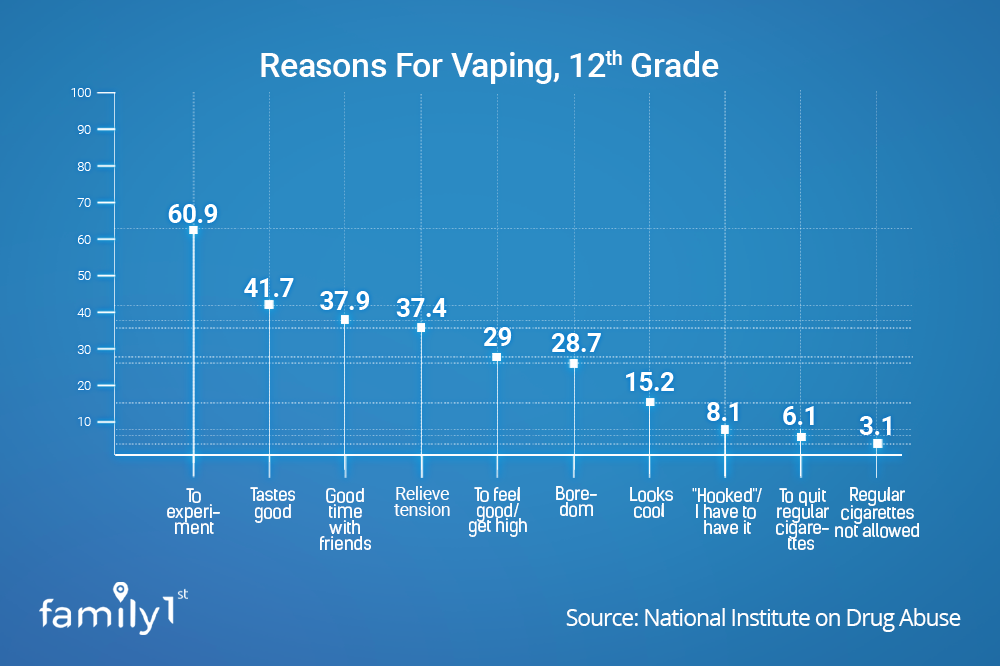 Reasons For Vaping, 12$^{th}$ Grade

100
90
80
70
60
50
40
30
20
10

60.9
41.7
37.9
37.4
29
28.7
15.2
8.1
6.1
3.1

To experiment
Tastes good
Good time with friends
Relieve tension
To feel good/ get high
Boredom
Looks cool
"Hooked"/ I have to have it
To quit regular cigarettes
Regular cigarettes not allowed

family1$^{st}$

Source: National Institute on Drug Abuse